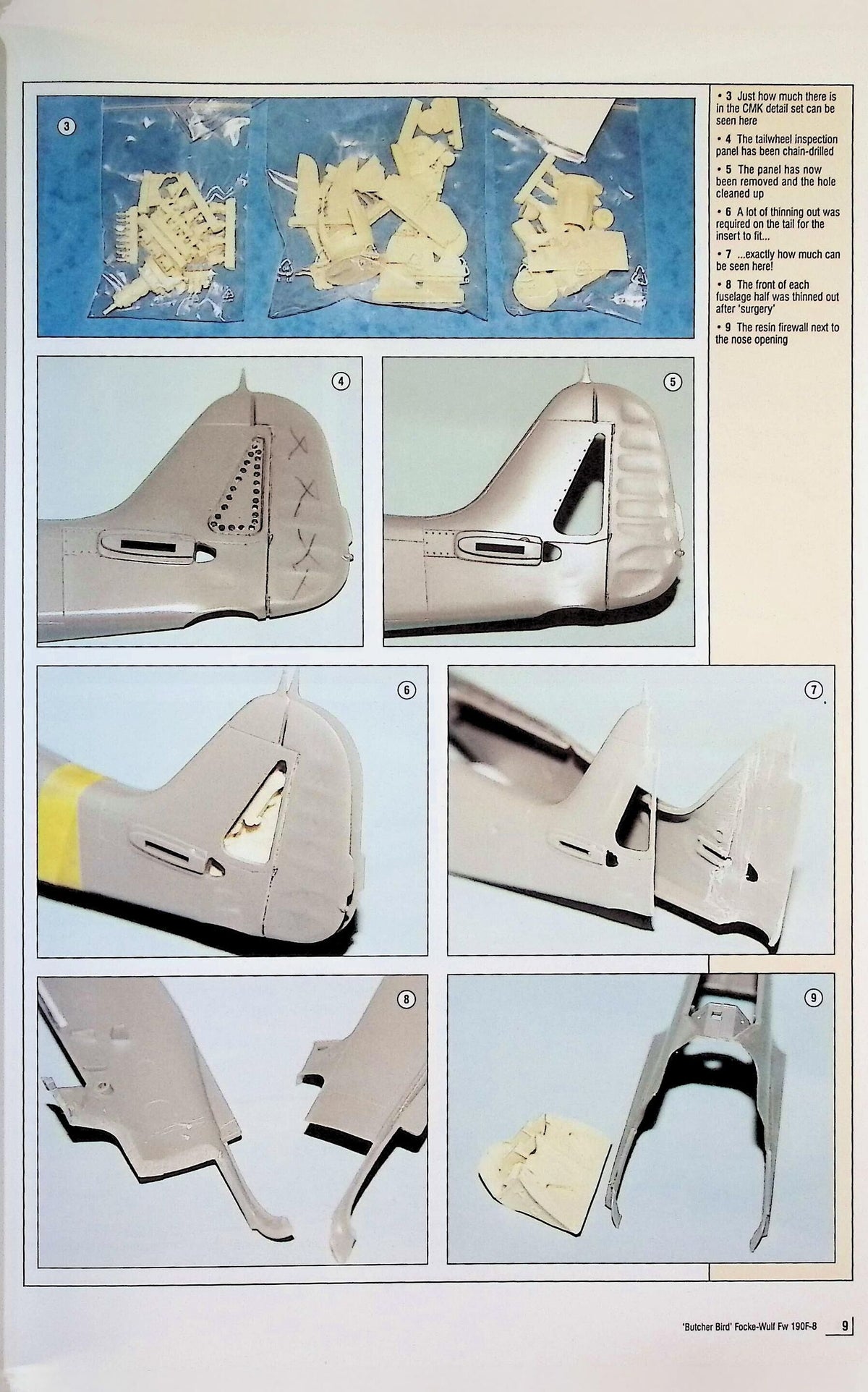 3

4

5

6

7

8

9

• 3 Just how much there is in the CMK detail set can be seen here

• 4 The tailwheel inspection panel has been chain-drilled

• 5 The panel has now been removed and the hole cleaned up

• 6 A lot of thinning out was required on the tail for the insert to fit...

• 7 ...exactly how much can be seen here!

• 8 The front of each fuselage half was thinned out after 'surgery'

• 9 The resin firewall next to the nose opening

'Butcher Bird' Focke-Wulf Fw 190F-8 9